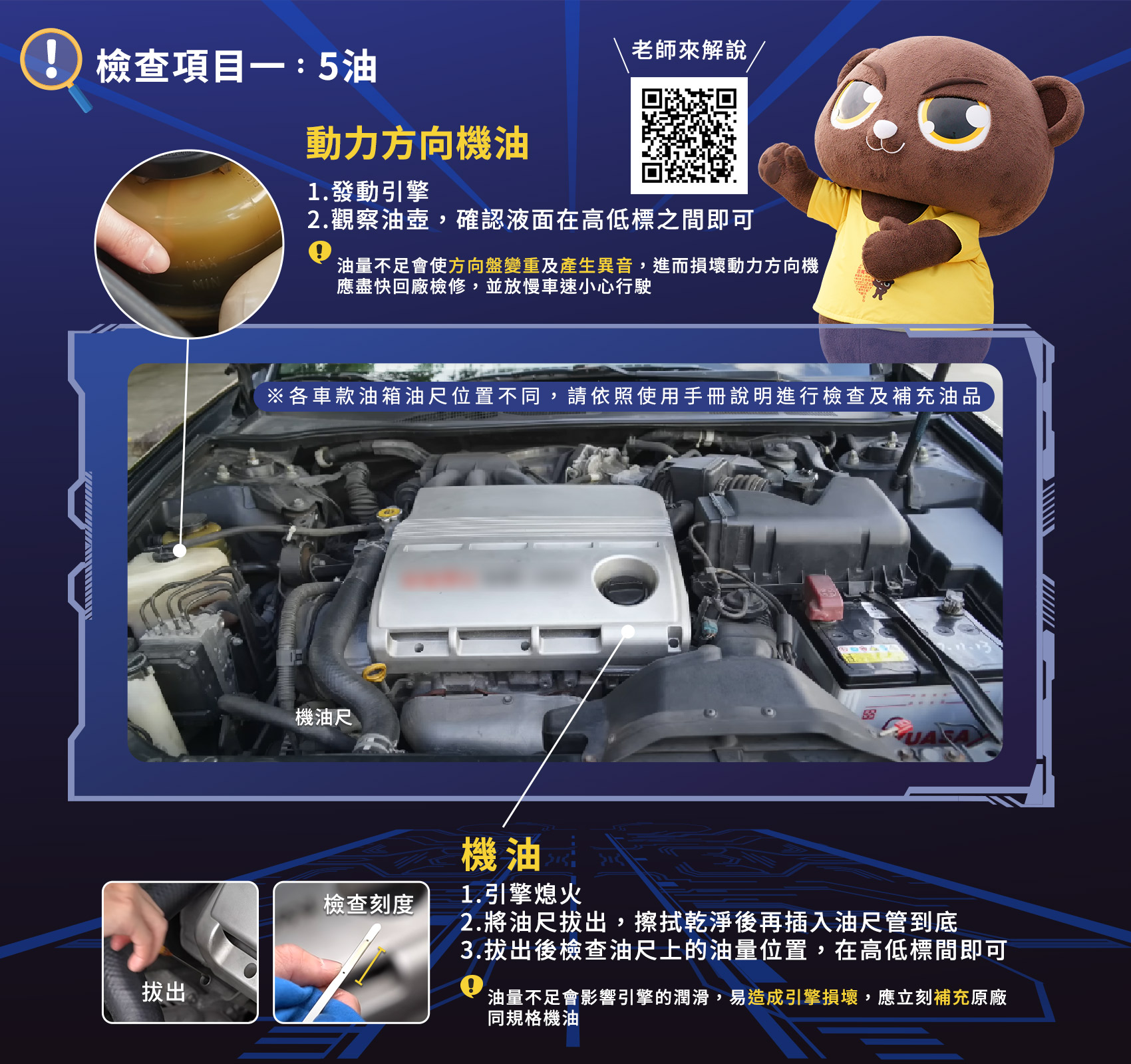 檢查項目一：5油

老師來解說

動力方向機油

1.發動引擎
2.觀察油壺，確認液面在高低標之間即可

油量不足會使方向盤變重及產生異音，進而損壞動力方向機 應盡快回廠檢修，並放慢車速小心行駛

MAX
MIN

※各車款油箱油尺位置不同，請依照使用手冊說明進行檢查及補充油品

機油尺

YUASA

機油

1.引擎熄火
2.將油尺拔出，擦拭乾淨後再插入油尺管到底
3.拔出後檢查油尺上的油量位置，在高低標間即可

油量不足會影響引擎的潤滑，易造成引擎損壞，應立刻補充原廠同規格機油

拔出

檢查刻度